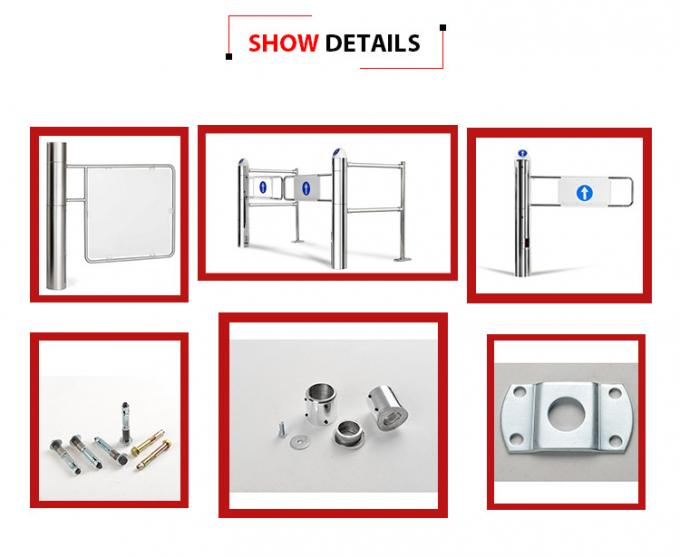 SHOW DETAILS